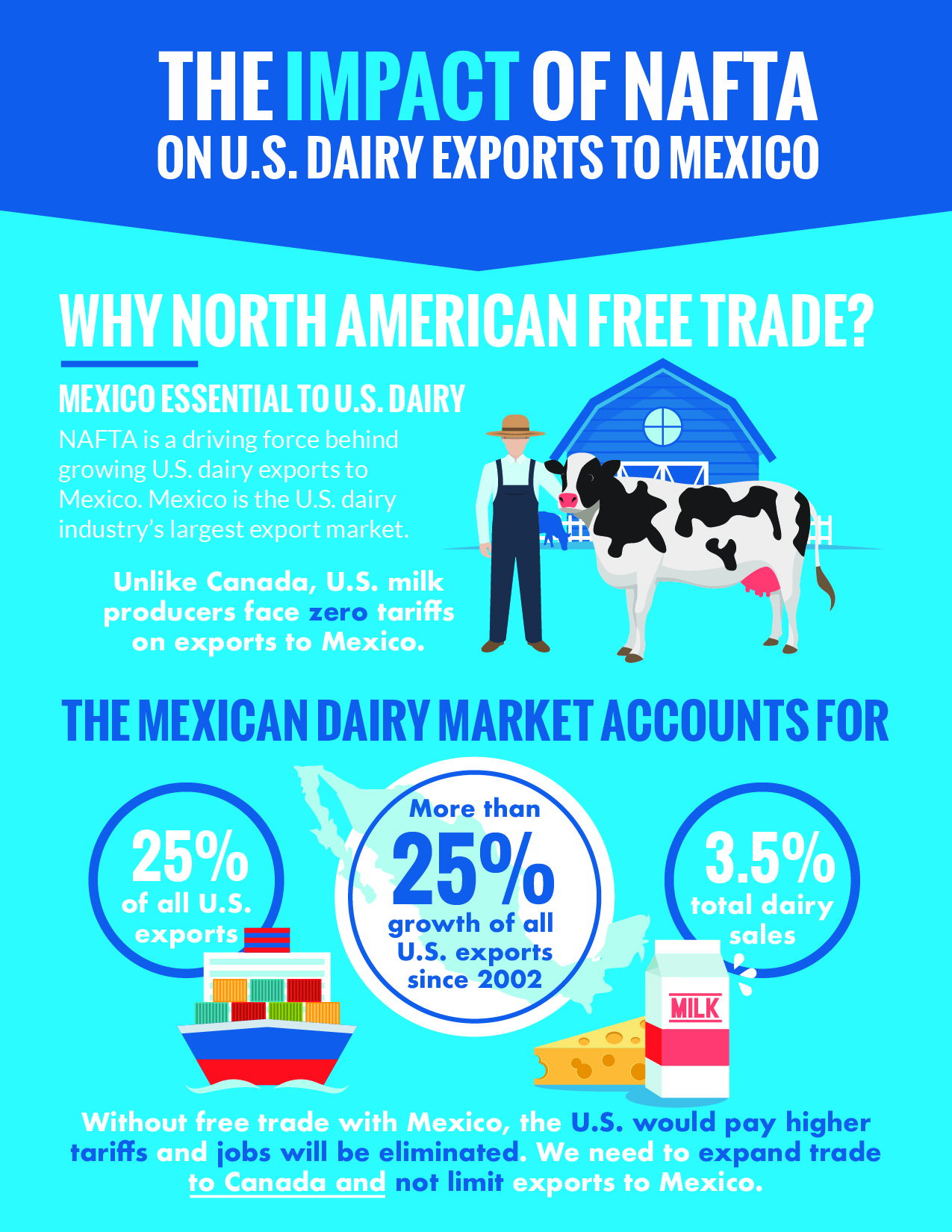 THE IMPACT OF NAFTA
ON U.S. DAIRY EXPORTS TO MEXICO

WHY NORTH AMERICAN FREE TRADE?

MEXICO ESSENTIAL TO U.S. DAIRY

NAFTA is a driving force behind growing U.S. dairy exports to Mexico. Mexico is the U.S. dairy industry's largest export market.

Unlike Canada, U.S. milk producers face zero tariffs on exports to Mexico.

THE MEXICAN DAIRY MARKET ACCOUNTS FOR

25% of all U.S. exports

More than 25% growth of all U.S. exports since 2002

3.5% total dairy sales

MILK

Without free trade with Mexico, the U.S. would pay higher tariffs and jobs will be eliminated. We need to expand trade to Canada and not limit exports to Mexico.